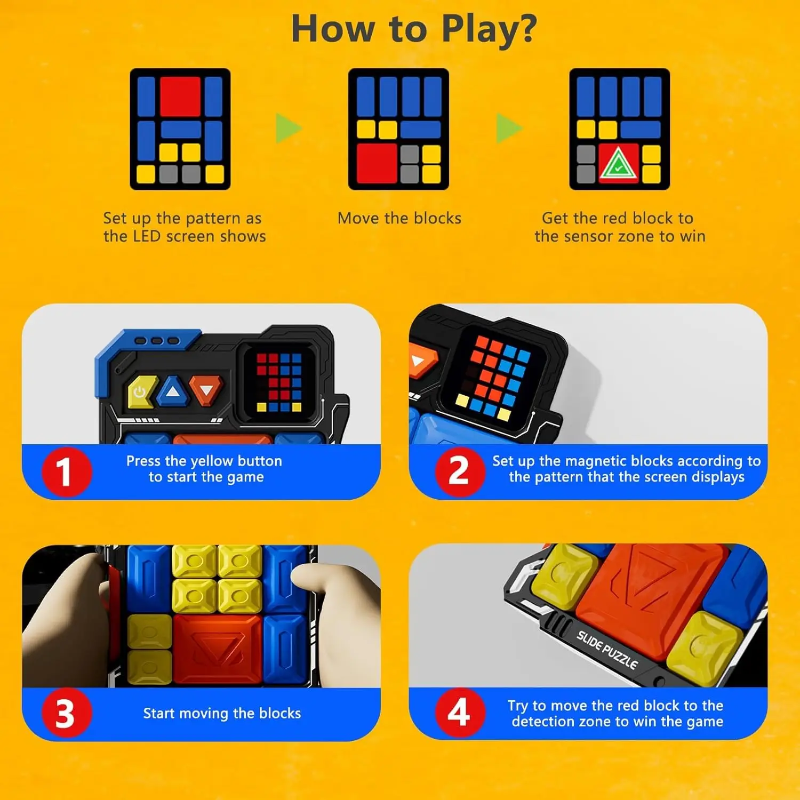 How to Play?

Set up the pattern as the LED screen shows

Move the blocks

Get the red block to the sensor zone to win

1 Press the yellow button to start the game

2 Set up the magnetic blocks according to the pattern that the screen displays

3 Start moving the blocks

SLIDE PUZZLE

4 Try to move the red block to the detection zone to win the game