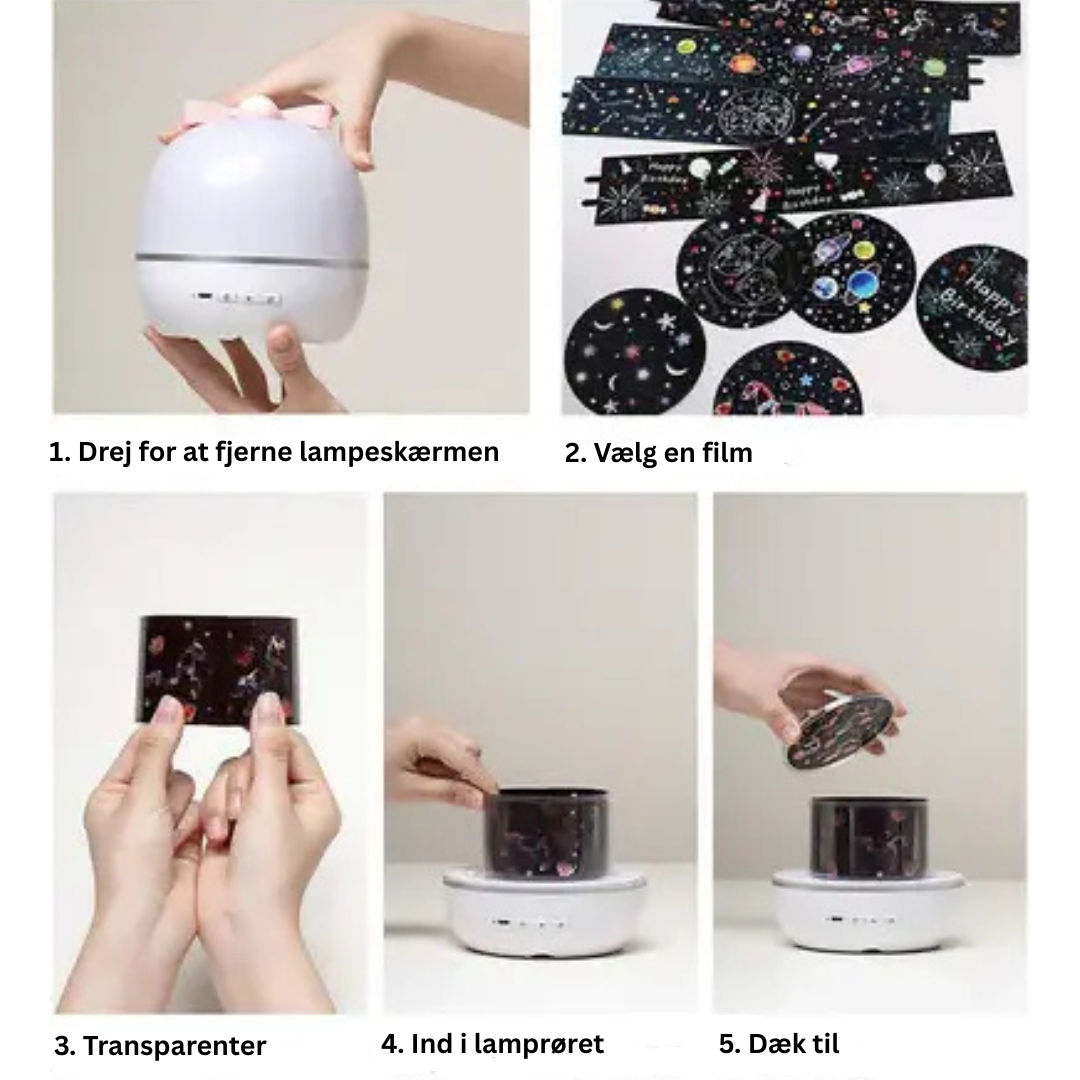 Happy Birthday

Happy Birthday

Happy Birthday

1. Drej for at fjerne lampeskærmen

2. Vælg en film

3. Transparenter

4. Ind i lamprøret

5. Dæk til