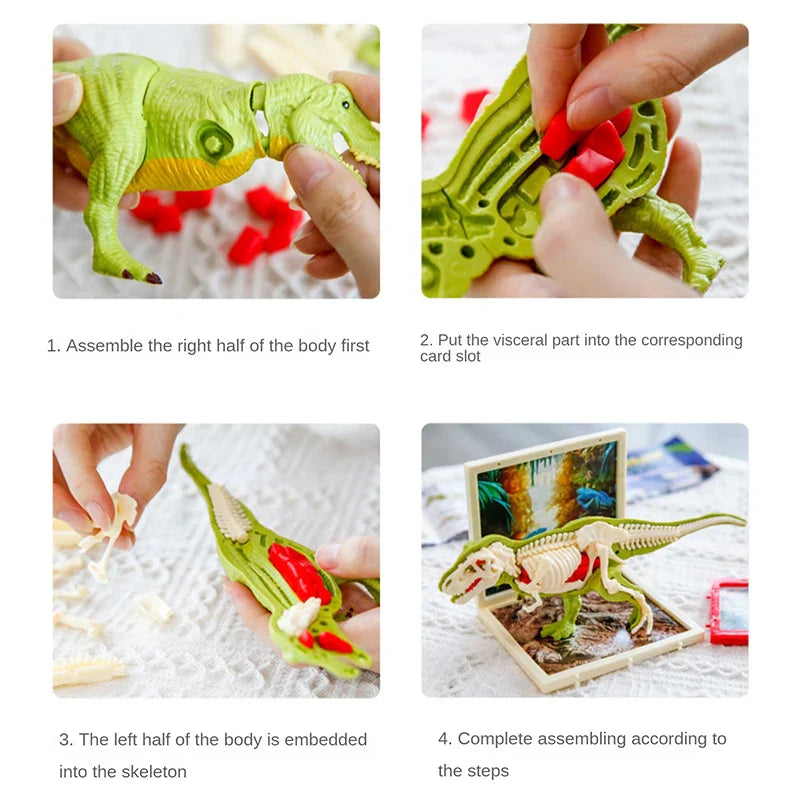 1. Assemble the right half of the body first

2. Put the visceral part into the corresponding card slot

3. The left half of the body is embedded into the skeleton

4. Complete assembling according to the steps